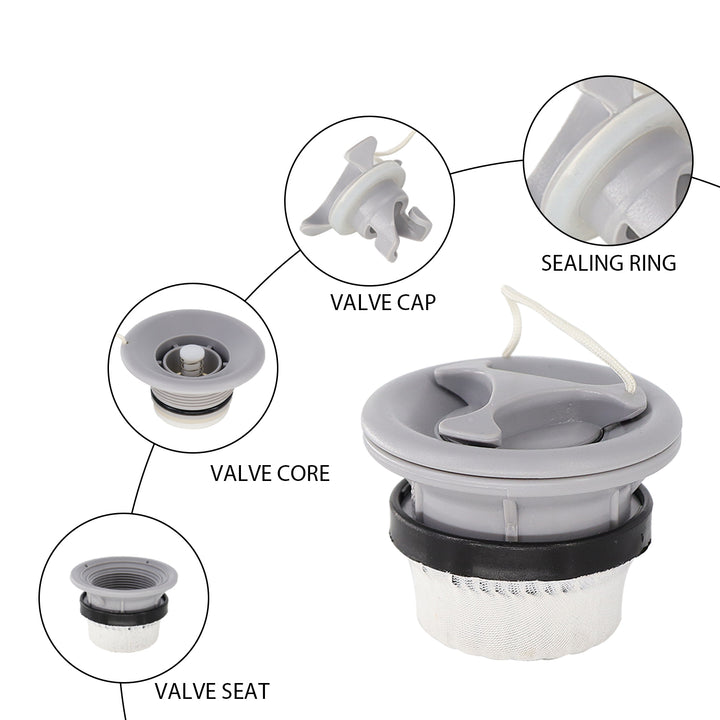 SEALING RING

VALVE CAP

VALVE CORE

VALVE SEAT